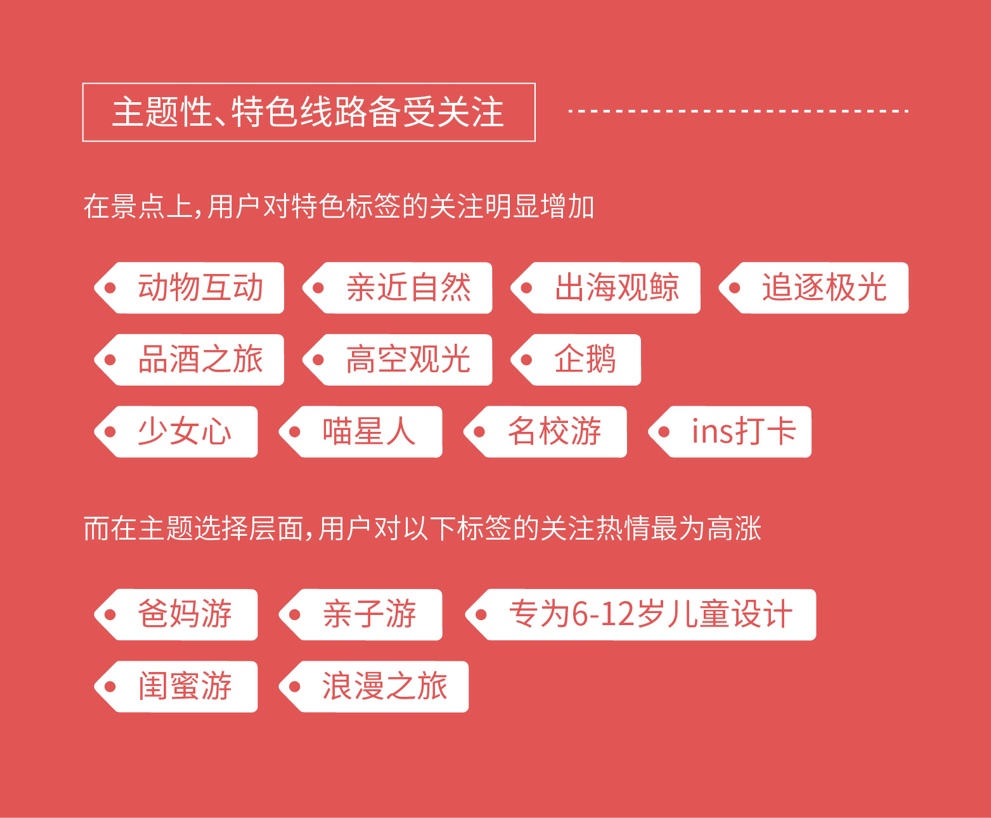 主题性、特色线路备受关注

在景点上,用户对特色标签的关注明显增加

动物互动

亲近自然

出海观鲸

追逐极光

品酒之旅

高空观光

企鹅

少女心

喵星人

名校游

ins打卡

而在主题选择层面,用户对以下标签的关注热情最为高涨

爸妈游

亲子游

专为6-12岁儿童设计

闺蜜游

浪漫之旅